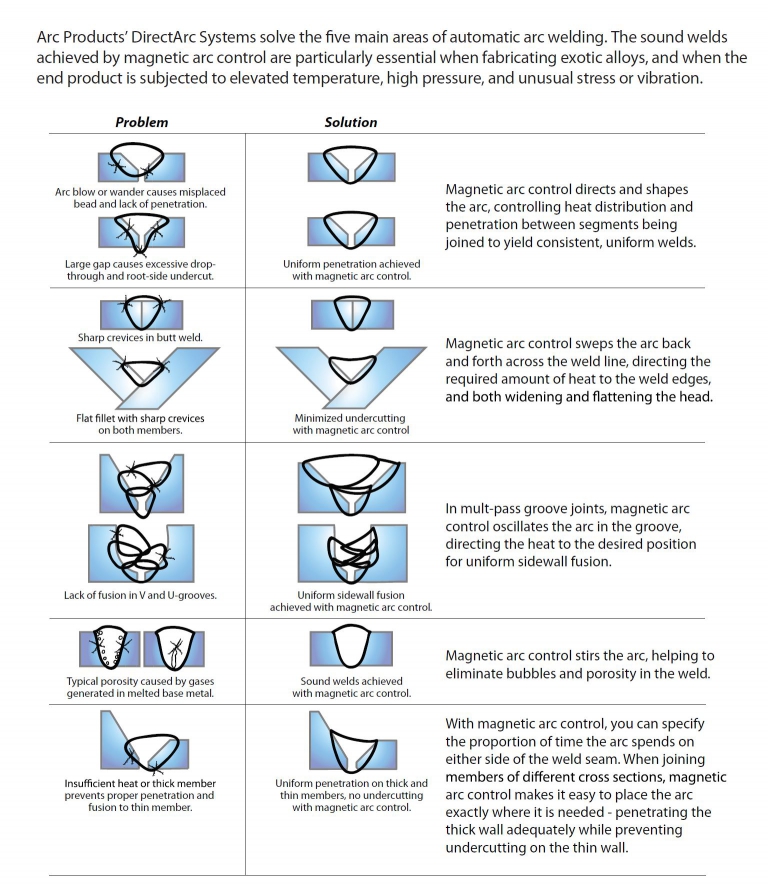 Arc Products' DirectArc Systems solve the five main areas of automatic arc welding. The sound welds achieved by magnetic arc control are particularly essential when fabricating exotic alloys, and when the end product is subjected to elevated temperature, high pressure, and unusual stress or vibration.

| Problem | Solution | |
|---|---|---|
| Arc blow or wander causes misplaced bead and lack of penetration. Large gap causes excessive drop-through and root-side undercut. | Uniform penetration achieved with magnetic arc control. | Magnetic arc control directs and shapes the arc, controlling heat distribution and penetration between segments being joined to yield consistent, uniform welds. |
| Sharp crevices in butt weld. Flat fillet with sharp crevices on both members. | Minimized undercutting with magnetic arc control | Magnetic arc control sweeps the arc back and forth across the weld line, directing the required amount of heat to the weld edges, and both widening and flattening the head. |
| Lack of fusion in V and U-grooves. | Uniform sidewall fusion achieved with magnetic arc control. | In mult-pass groove joints, magnetic arc control oscillates the arc in the groove, directing the heat to the desired position for uniform sidewall fusion. |
| Typical porosity caused by gases generated in melted base metal. | Sound welds achieved with magnetic arc control. | Magnetic arc control stirs the arc, helping to eliminate bubbles and porosity in the weld. |
| Insufficient heat or thick member prevents proper penetration and fusion to thin member. | Uniform penetration on thick and thin members, no undercutting with magnetic arc control. | With magnetic arc control, you can specify the proportion of time the arc spends on either side of the weld seam. When joining members of different cross sections, magnetic arc control makes it easy to place the arc exactly where it is needed - penetrating the thick wall adequately while preventing undercutting on the thin wall. |